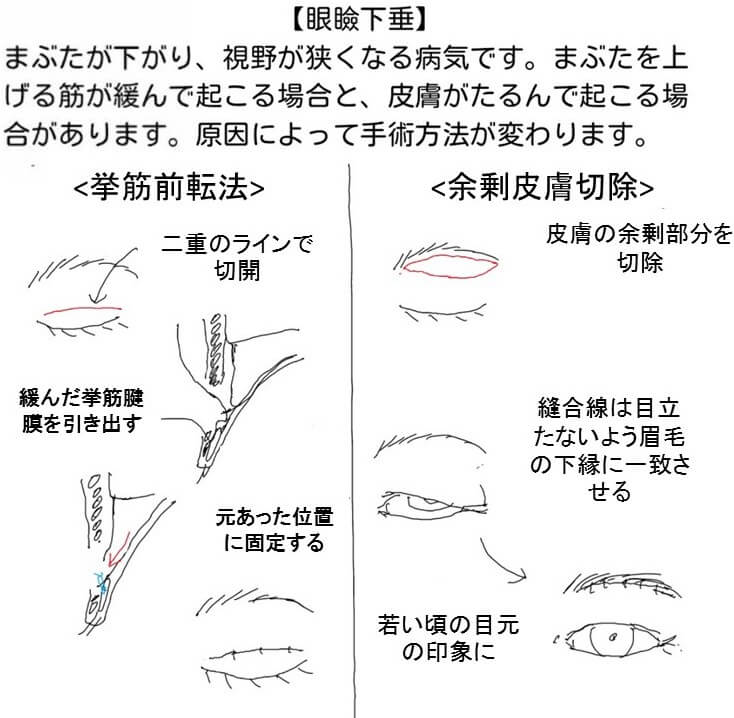 【眼瞼下垂】

まぶたが下がり、視野が狭くなる病気です。まぶたを上げる筋が緩んで起こる場合と、皮膚がたるんで起こる場合があります。原因によって手術方法が変わります。

<挙筋前転法>

二重のラインで切開

緩んだ挙筋腱膜を引き出す

元あった位置に固定する

<余剰皮膚切除>

皮膚の余剰部分を切除

縫合線は目立たないよう眉毛の下縁に一致させる

若い頃の目元の印象に